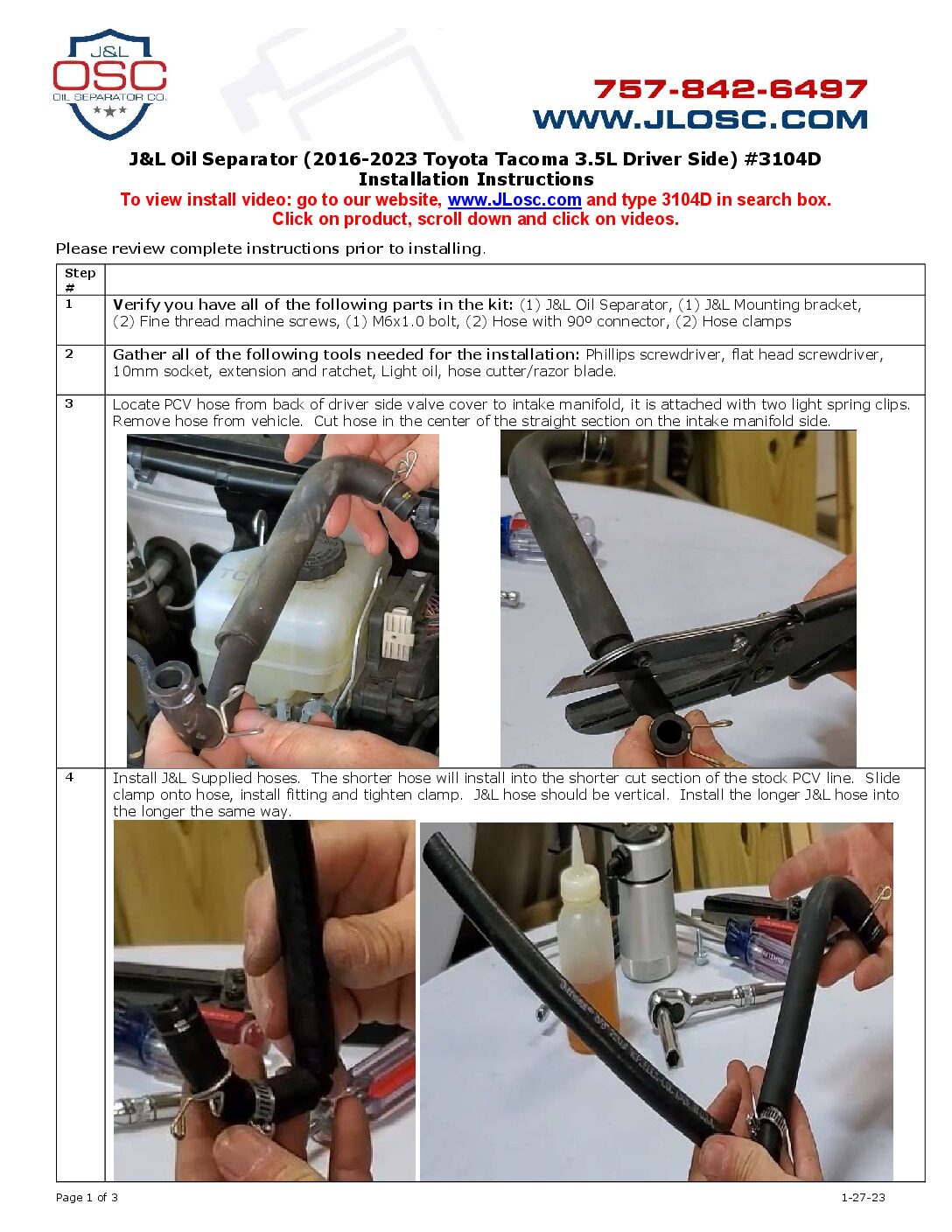 J&L OSC OIL SEPARATOR CO.

757-842-6497
WWW.JLOSC.COM

J&L Oil Separator (2016-2023 Toyota Tacoma 3.5L Driver Side) #3104D
Installation Instructions
To view install video: go to our website, www.JLosc.com and type 3104D in search box.
Click on product, scroll down and click on videos.

Please review complete instructions prior to installing.

| Step # | |
|---|---|
| 1 | Verify you have all of the following parts in the kit: (1) J&L Oil Separator, (1) J&L Mounting bracket, (2) Fine thread machine screws, (1) M6x1.0 bolt, (2) Hose with 90º connector, (2) Hose clamps |
| 2 | Gather all of the following tools needed for the installation: Phillips screwdriver, flat head screwdriver, 10mm socket, extension and ratchet, Light oil, hose cutter/razor blade. |
| 3 | Locate PCV hose from back of driver side valve cover to intake manifold, it is attached with two light spring clips. Remove hose from vehicle. Cut hose in the center of the straight section on the intake manifold side. |
| 4 | Install J&L Supplied hoses. The shorter hose will install into the shorter cut section of the stock PCV line. Slide clamp onto hose, install fitting and tighten clamp. J&L hose should be vertical. Install the longer J&L hose into the longer the same way. |

Page 1 of 3 1-27-23